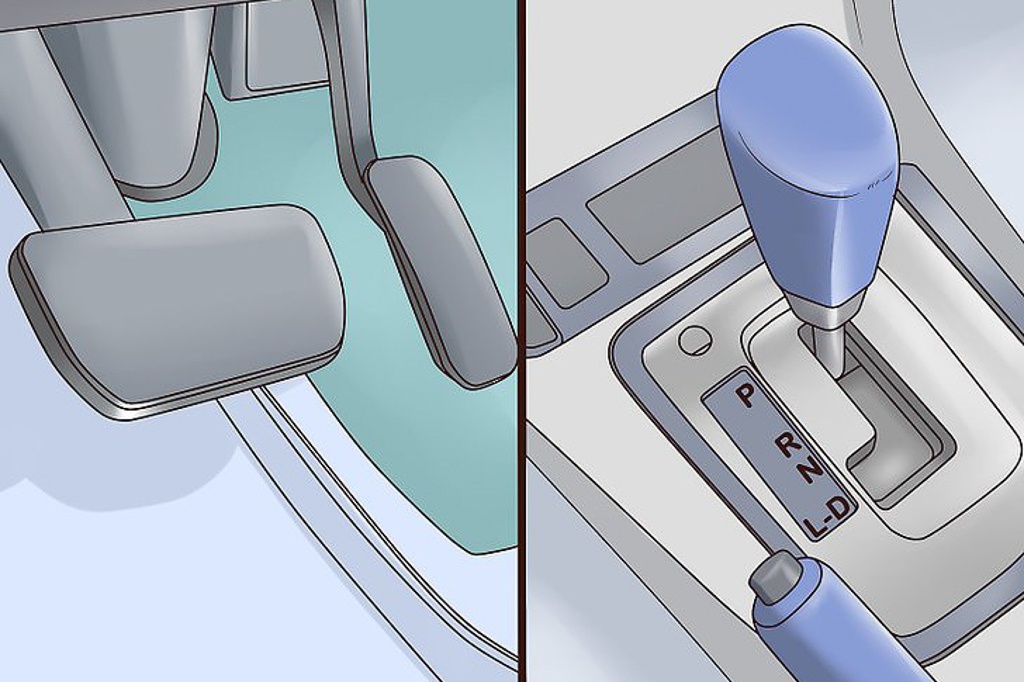 P
R
N
L-D